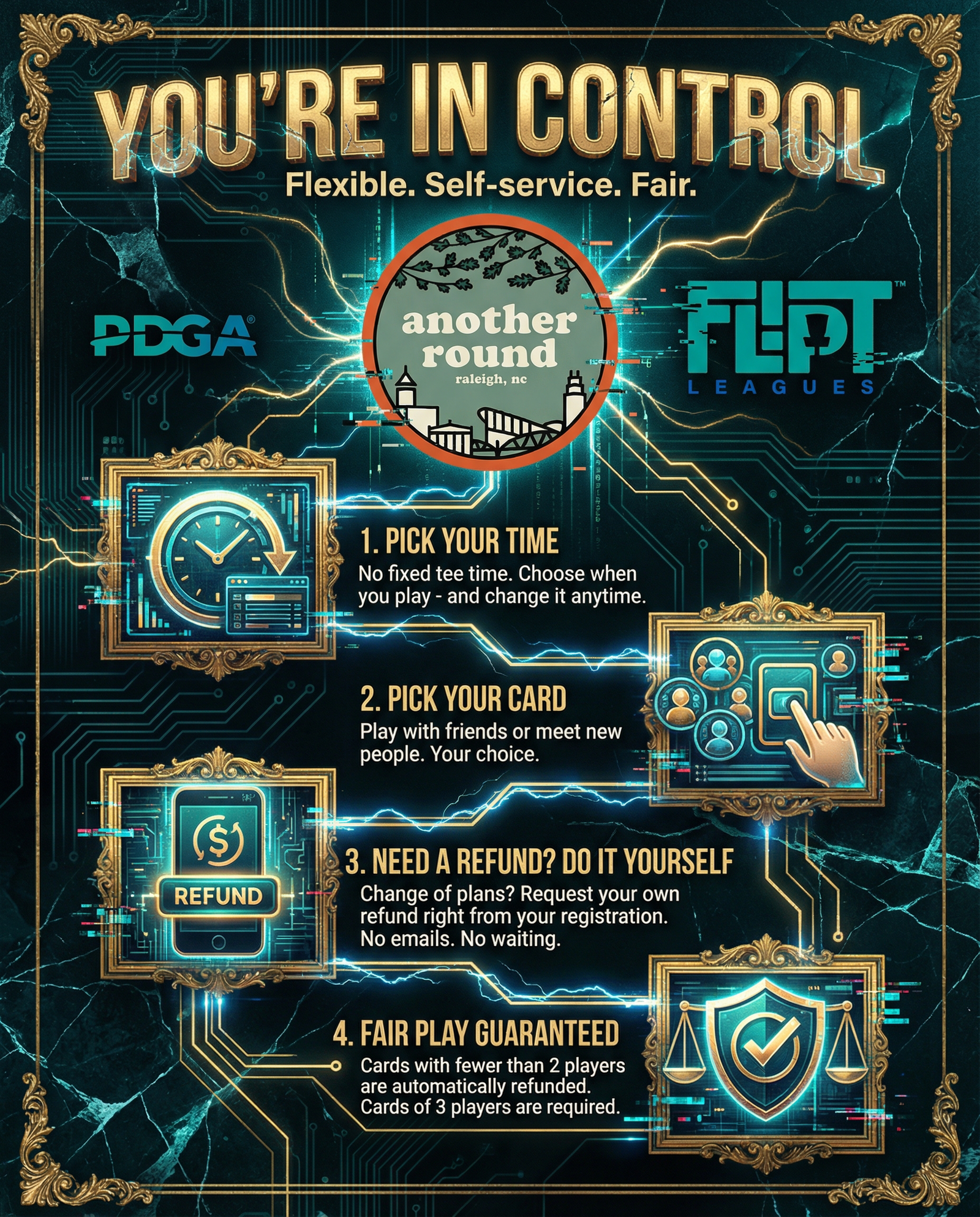 YOU'RE IN CONTROL
Flexible. Self-service. Fair.

PDGA®

another round
raleigh, nc

FLIPT™
LEAGUES

1. PICK YOUR TIME
No fixed tee time. Choose when you play - and change it anytime.

2. PICK YOUR CARD
Play with friends or meet new people. Your choice.

REFUND

3. NEED A REFUND? DO IT YOURSELF
Change of plans? Request your own refund right from your registration. No emails. No waiting.

4. FAIR PLAY GUARANTEED
Cards with fewer than 2 players are automatically refunded. Cards of 3 players are required.