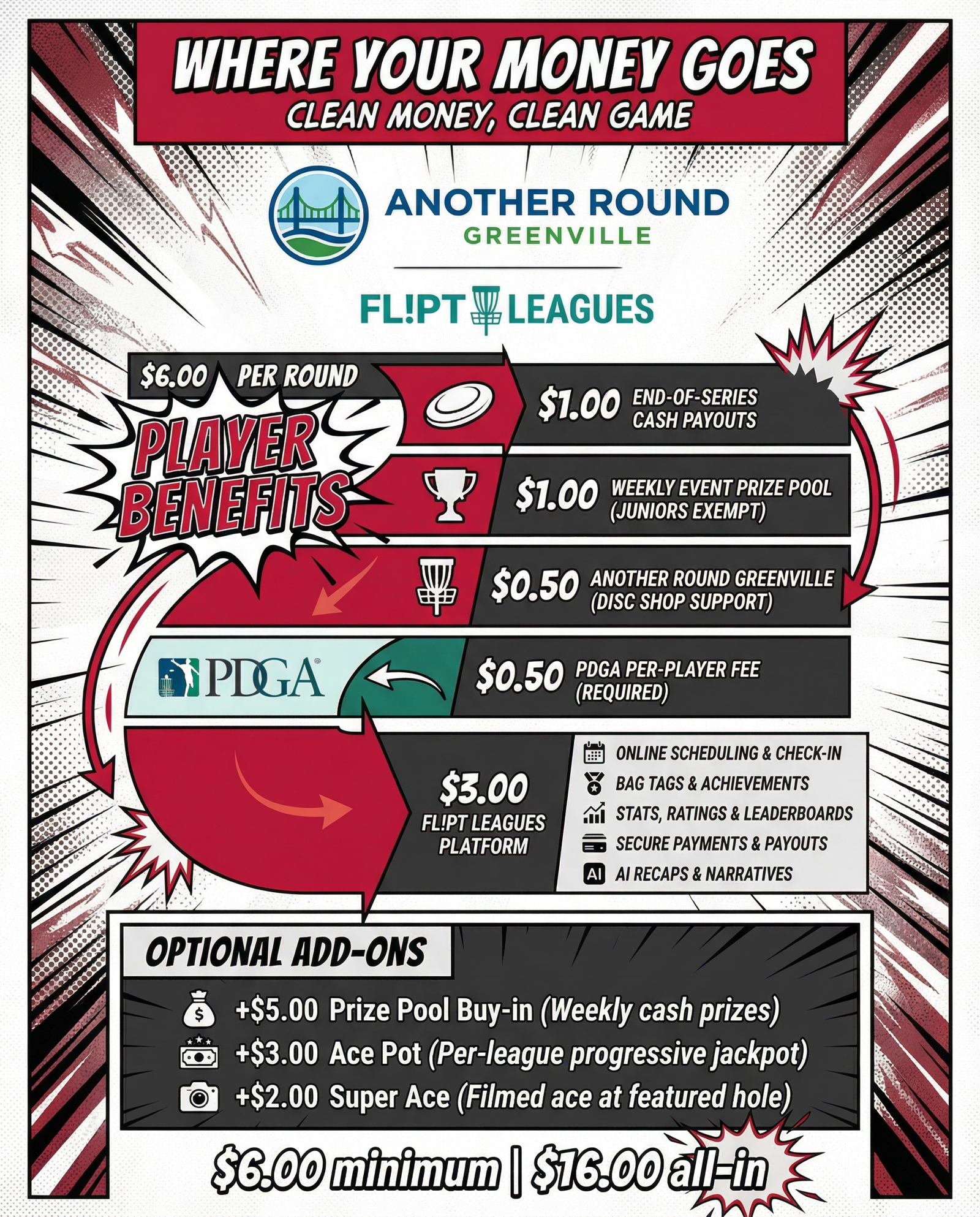 WHERE YOUR MONEY GOES
CLEAN MONEY, CLEAN GAME

ANOTHER ROUND
GREENVILLE

FL!PT LEAGUES

$6.00 PER ROUND

PLAYER BENEFITS

$1.00 END-OF-SERIES CASH PAYOUTS

$1.00 WEEKLY EVENT PRIZE POOL (JUNIORS EXEMPT)

$0.50 ANOTHER ROUND GREENVILLE (DISC SHOP SUPPORT)

PDGA

$0.50 PDGA PER-PLAYER FEE (REQUIRED)

$3.00 FL!PT LEAGUES PLATFORM

ONLINE SCHEDULING & CHECK-IN
BAG TAGS & ACHIEVEMENTS
STATS, RATINGS & LEADERBOARDS
SECURE PAYMENTS & PAYOUTS
AI RECAPS & NARRATIVES

OPTIONAL ADD-ONS

+$5.00 Prize Pool Buy-in (Weekly cash prizes)
+$3.00 Ace Pot (Per-league progressive jackpot)
+$2.00 Super Ace (Filmed ace at featured hole)

$6.00 minimum | $16.00 all-in